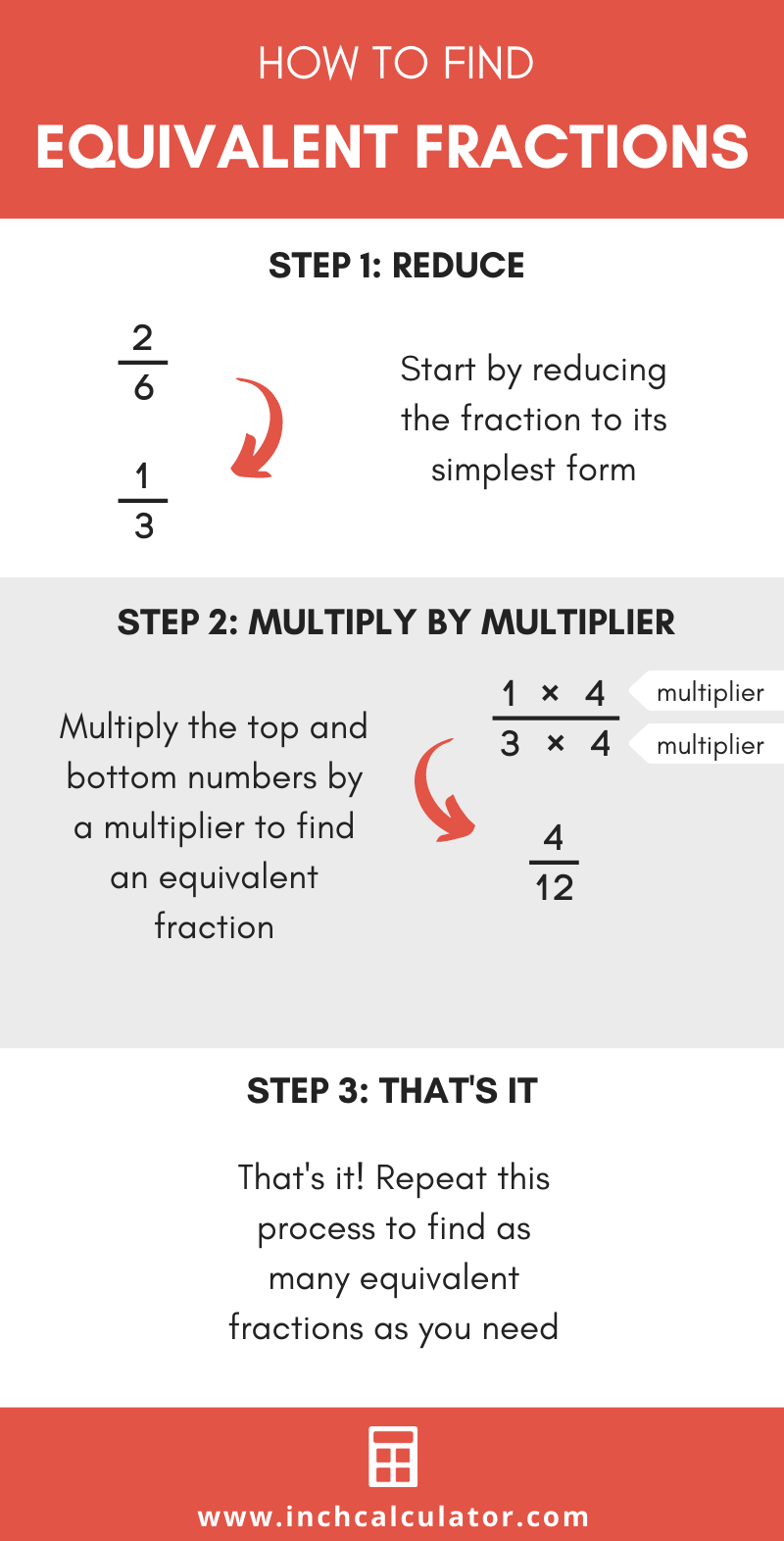 HOW TO FIND
EQUIVALENT FRACTIONS

STEP 1: REDUCE

$\frac{2}{6}$

$\frac{1}{3}$

Start by reducing the fraction to its simplest form

STEP 2: MULTIPLY BY MULTIPLIER

Multiply the top and bottom numbers by a multiplier to find an equivalent fraction

$\frac{1 \times 4}{3 \times 4}$

multiplier
multiplier

$\frac{4}{12}$

STEP 3: THAT'S IT

That's it! Repeat this process to find as many equivalent fractions as you need

www.inchcalculator.com