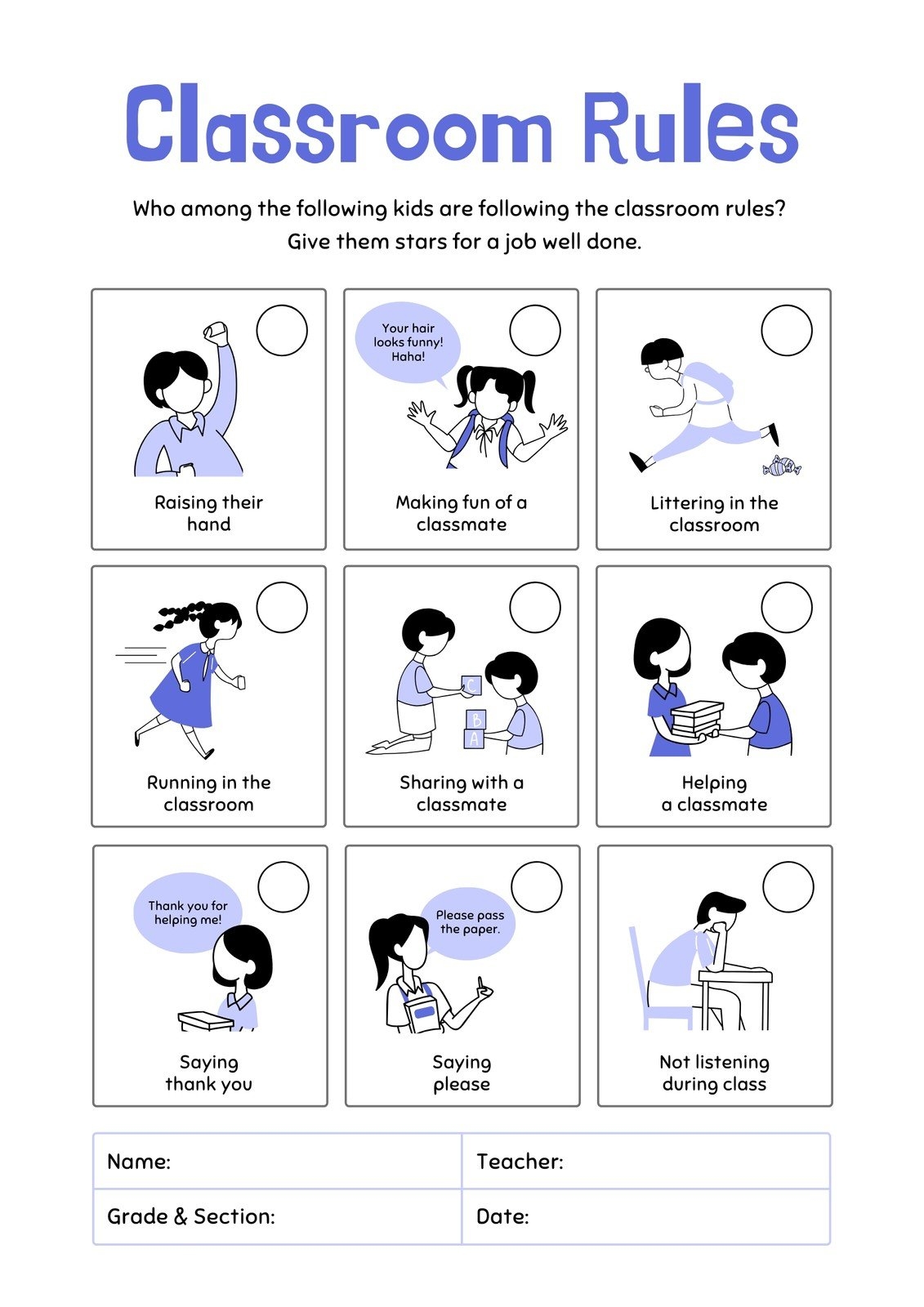 Classroom Rules

Who among the following kids are following the classroom rules? Give them stars for a job well done.

Raising their hand

Your hair looks funny! Haha!

Making fun of a classmate

Littering in the classroom

Running in the classroom

C
B
A

Sharing with a classmate

Helping a classmate

Thank you for helping me!

Saying thank you

Please pass the paper.

Saying please

Not listening during class

| Name: | Teacher: |
|---|---|
| Grade & Section: | Date: |