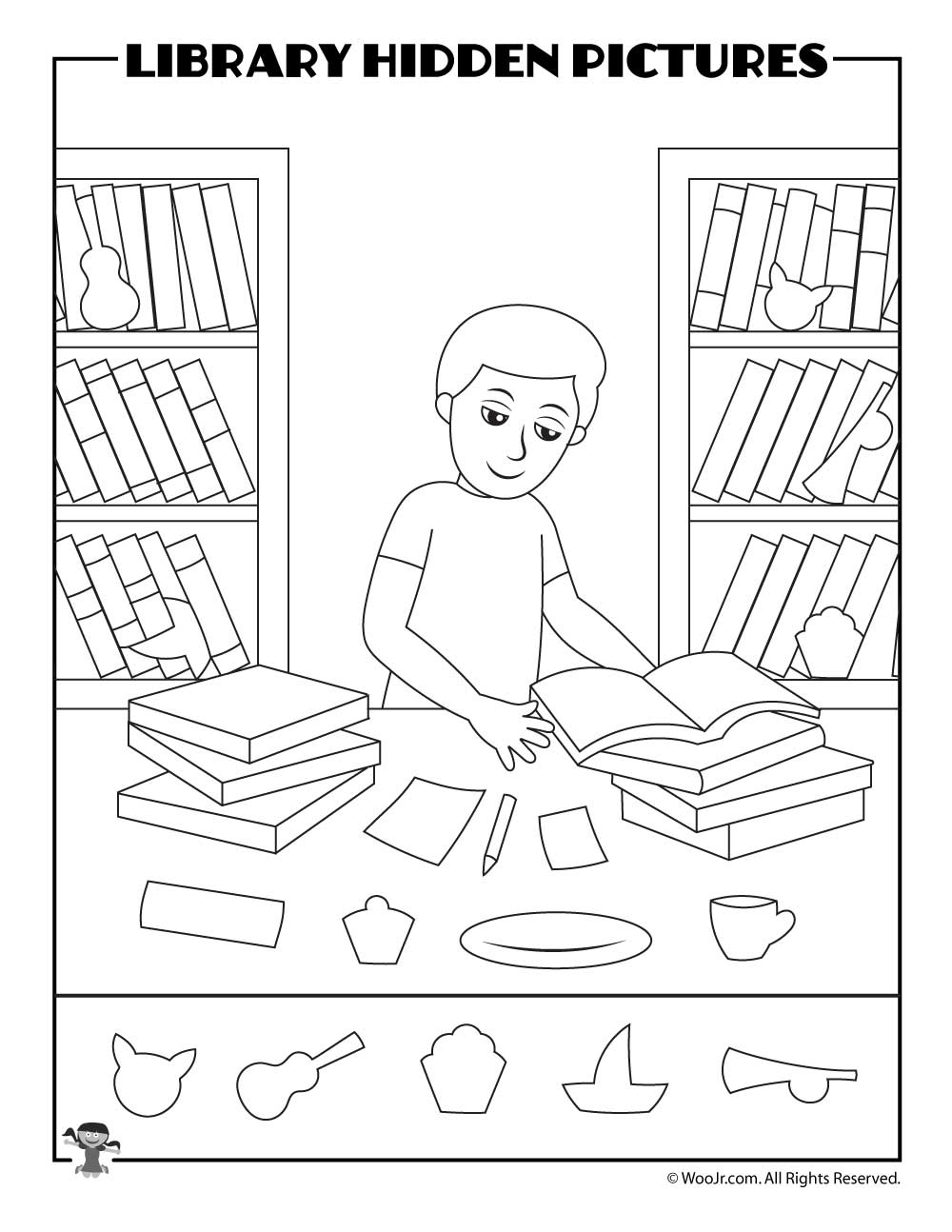 LIBRARY HIDDEN PICTURES

© WooJr.com. All Rights Reserved.