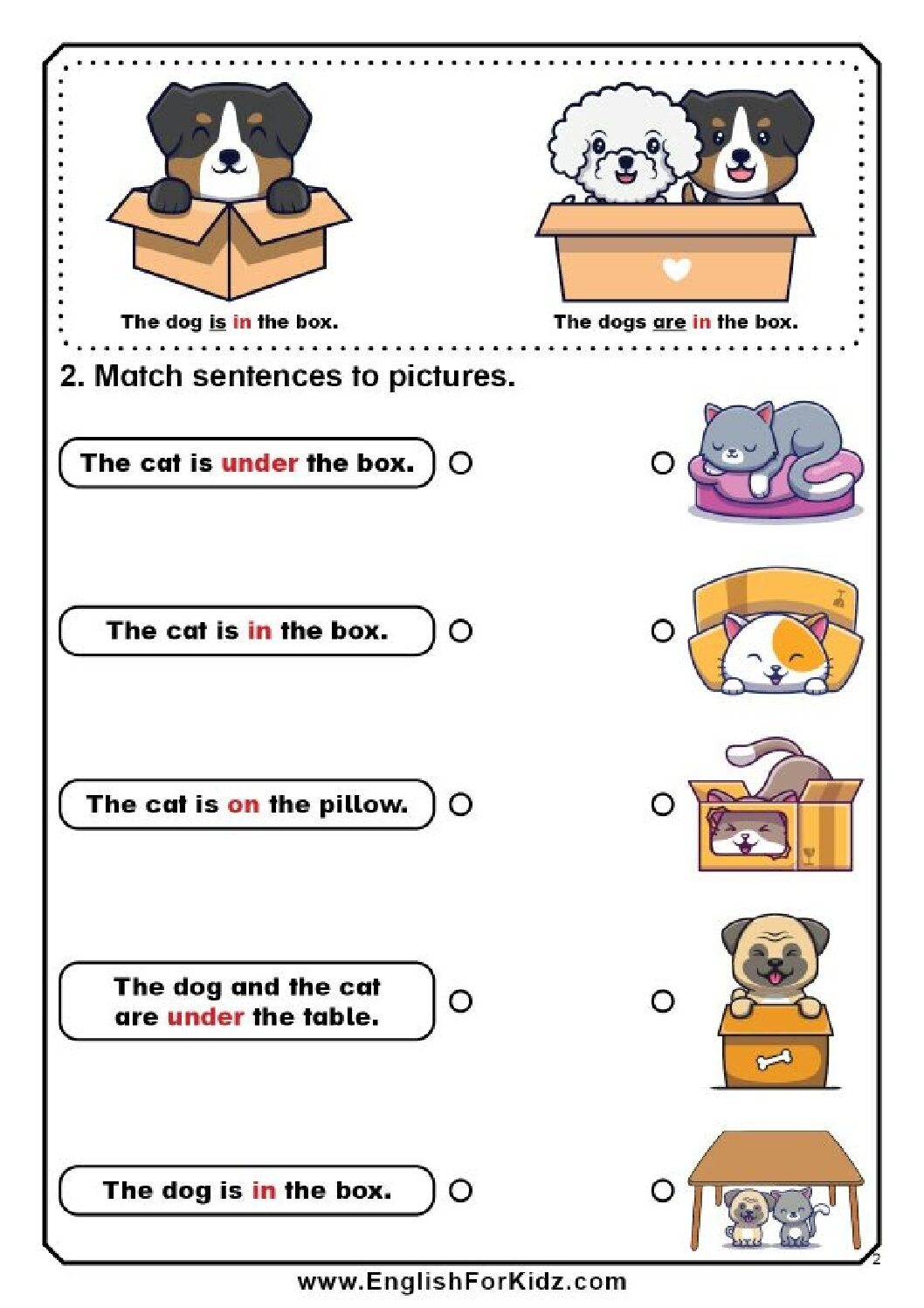 The dog is in the box.

The dogs are in the box.

2. Match sentences to pictures.

The cat is under the box.

The cat is in the box.

The cat is on the pillow.

The dog and the cat are under the table.

The dog is in the box.

2

www.EnglishForKidz.com